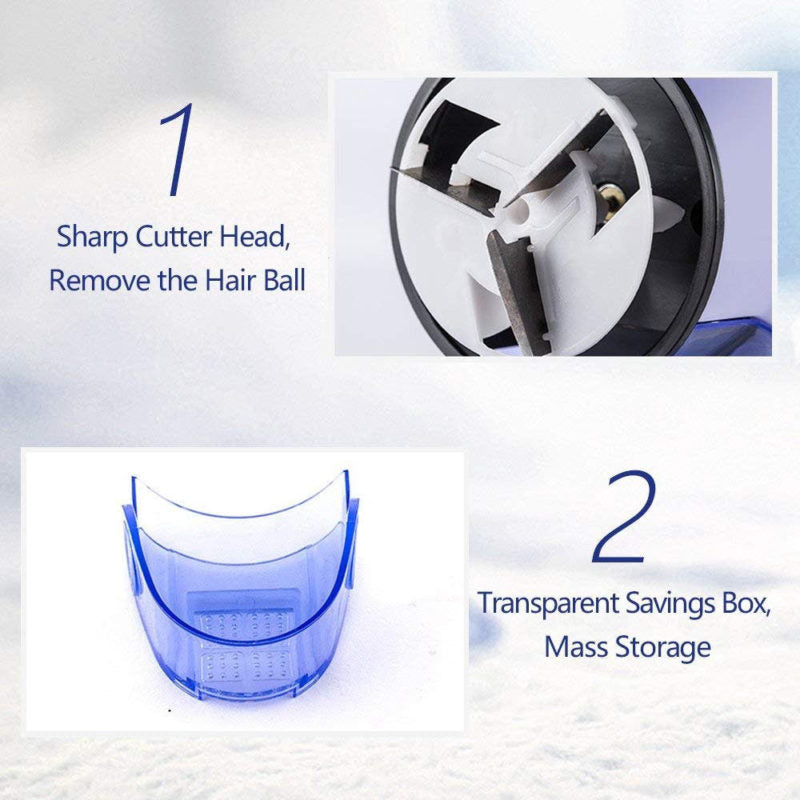 1
Sharp Cutter Head,
Remove the Hair Ball

2
Transparent Savings Box,
Mass Storage